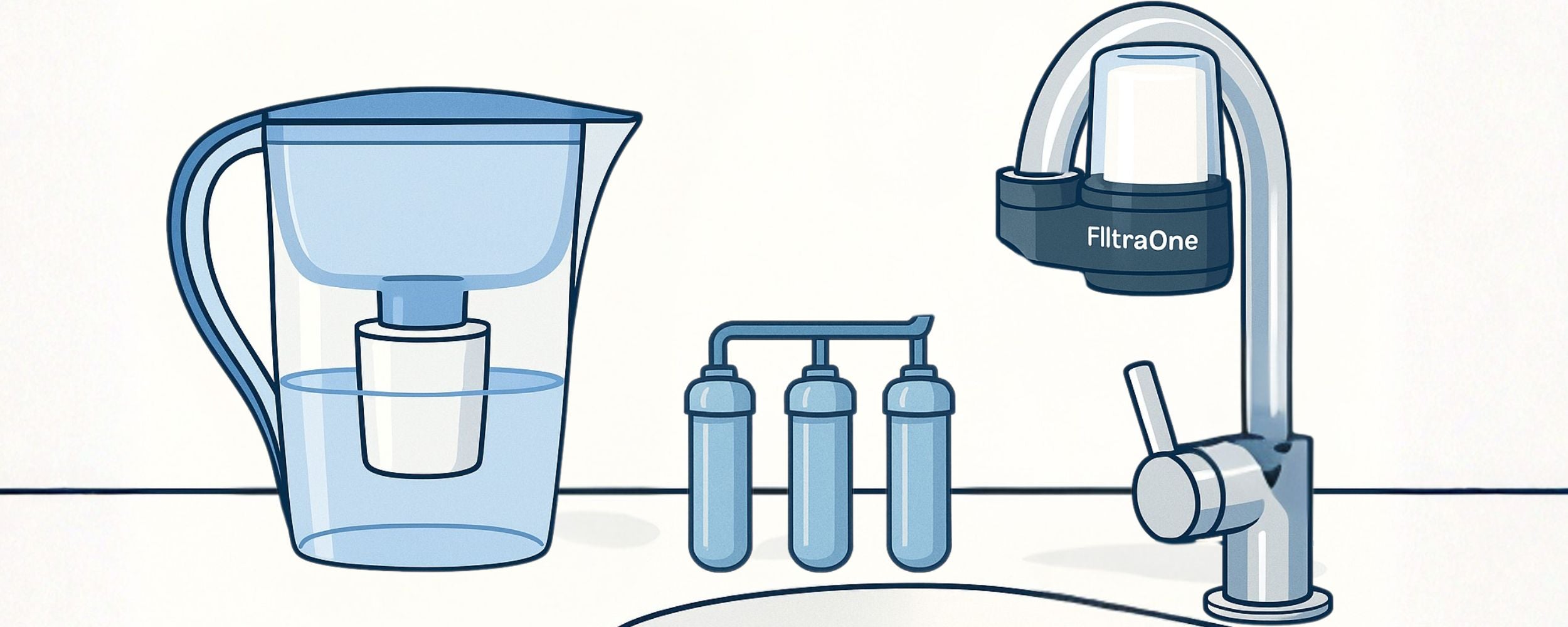 FlltraOne